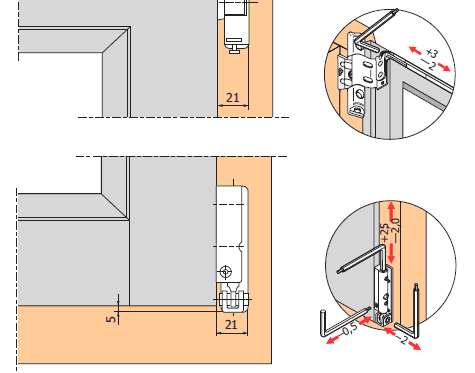 21

+3
−2

+2,5
−2,0

5

21

−0,5

−2